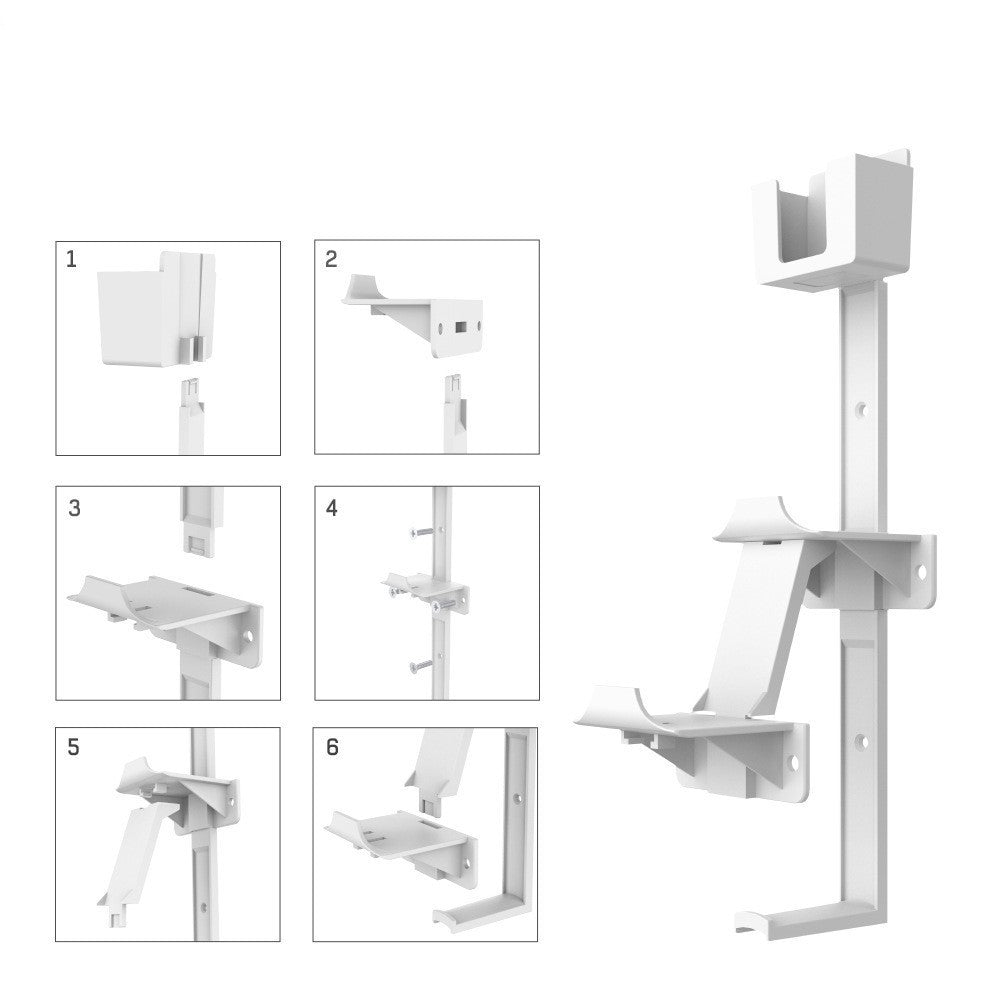 1

2

3

4

5

6